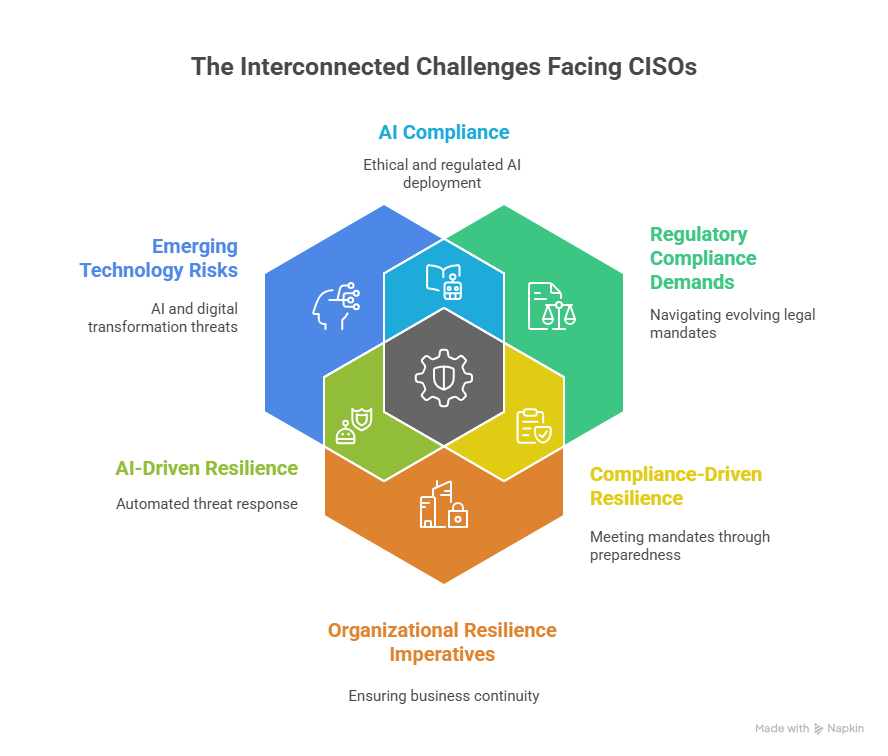 The Interconnected Challenges Facing CISOs

AI Compliance

Ethical and regulated AI deployment

Emerging Technology Risks

AI and digital transformation threats

Regulatory Compliance Demands

Navigating evolving legal mandates

AI-Driven Resilience

Automated threat response

Compliance-Driven Resilience

Meeting mandates through preparedness

Organizational Resilience Imperatives

Ensuring business continuity

Made with Napkin